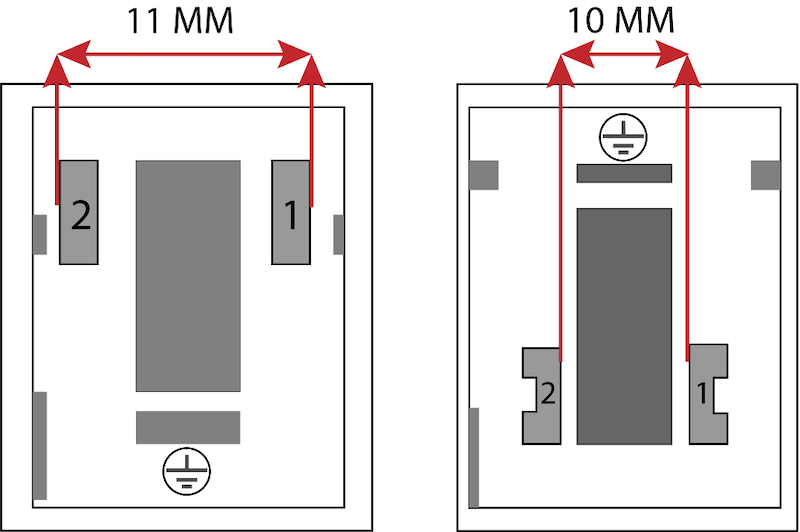 11 MM

2

1

10 MM

2

1