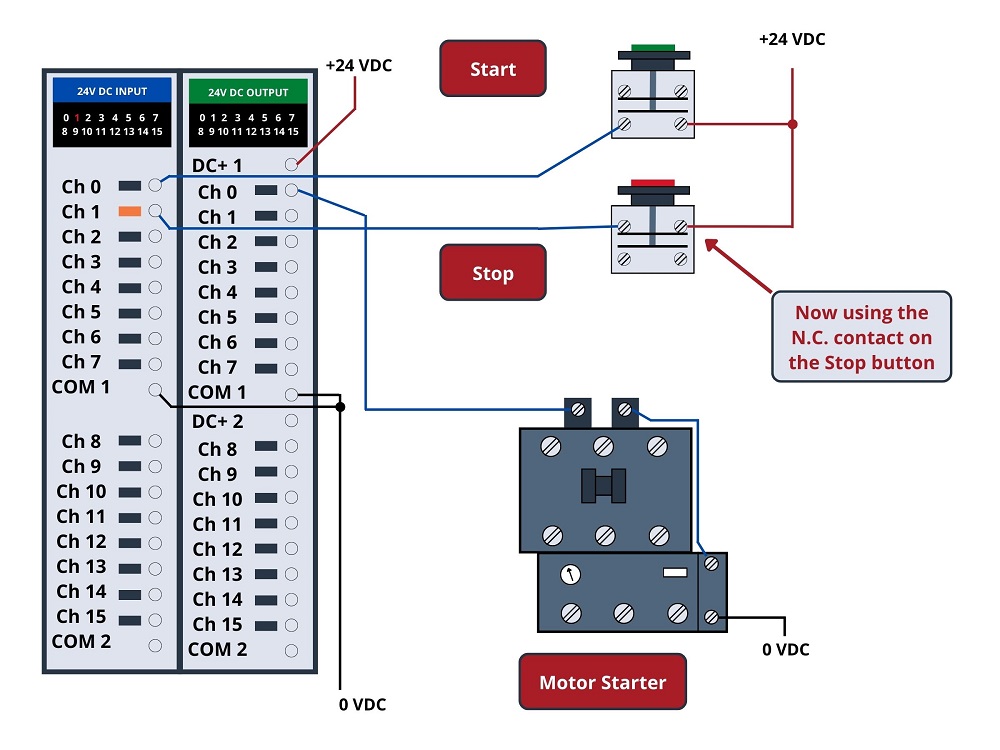 24V DC INPUT
0 1 2 3 4 5 6 7
8 9 10 11 12 13 14 15

Ch 0
Ch 1
Ch 2
Ch 3
Ch 4
Ch 5
Ch 6
Ch 7
COM 1
Ch 8
Ch 9
Ch 10
Ch 11
Ch 12
Ch 13
Ch 14
Ch 15
COM 2

24V DC OUTPUT
0 1 2 3 4 5 6 7
8 9 10 11 12 13 14 15

DC+ 1
Ch 0
Ch 1
Ch 2
Ch 3
Ch 4
Ch 5
Ch 6
Ch 7
COM 1
DC+ 2
Ch 8
Ch 9
Ch 10
Ch 11
Ch 12
Ch 13
Ch 14
Ch 15
COM 2

+24 VDC

0 VDC

Start

+24 VDC

Stop

Now using the N.C. contact on the Stop button

0 VDC

Motor Starter