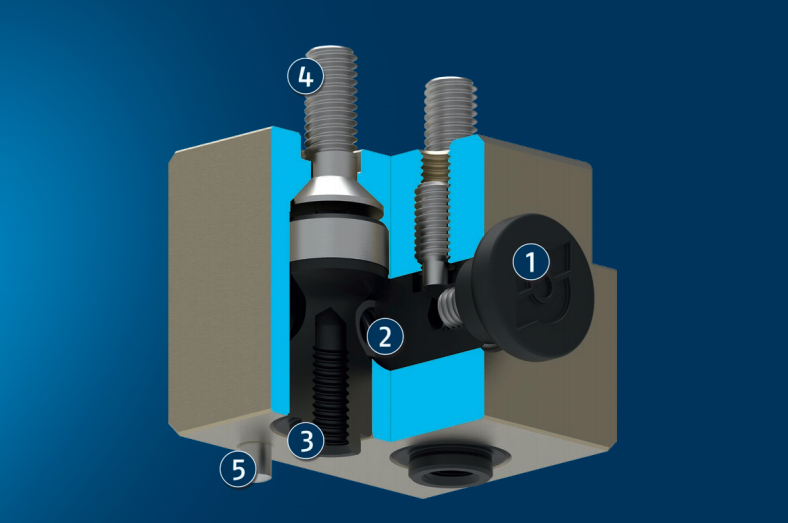 4

1

2

3

5