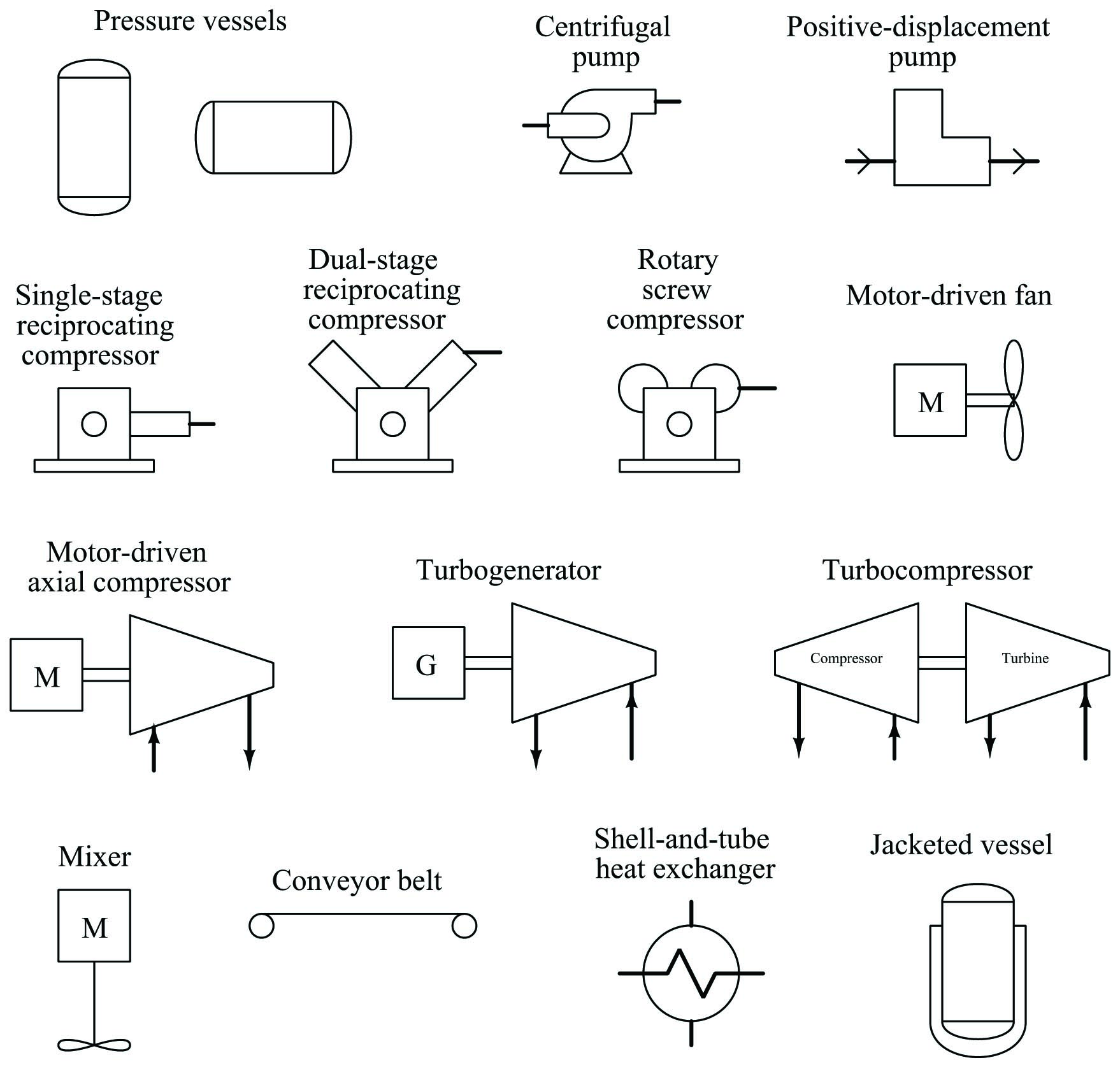 Pressure vessels

Centrifugal pump

Positive-displacement pump

Single-stage reciprocating compressor

Dual-stage reciprocating compressor

Rotary screw compressor

Motor-driven fan

M

Motor-driven axial compressor

M

Turbogenerator

G

Turbocompressor

Compressor

Turbine

Mixer

M

Conveyor belt

Shell-and-tube heat exchanger

Jacketed vessel