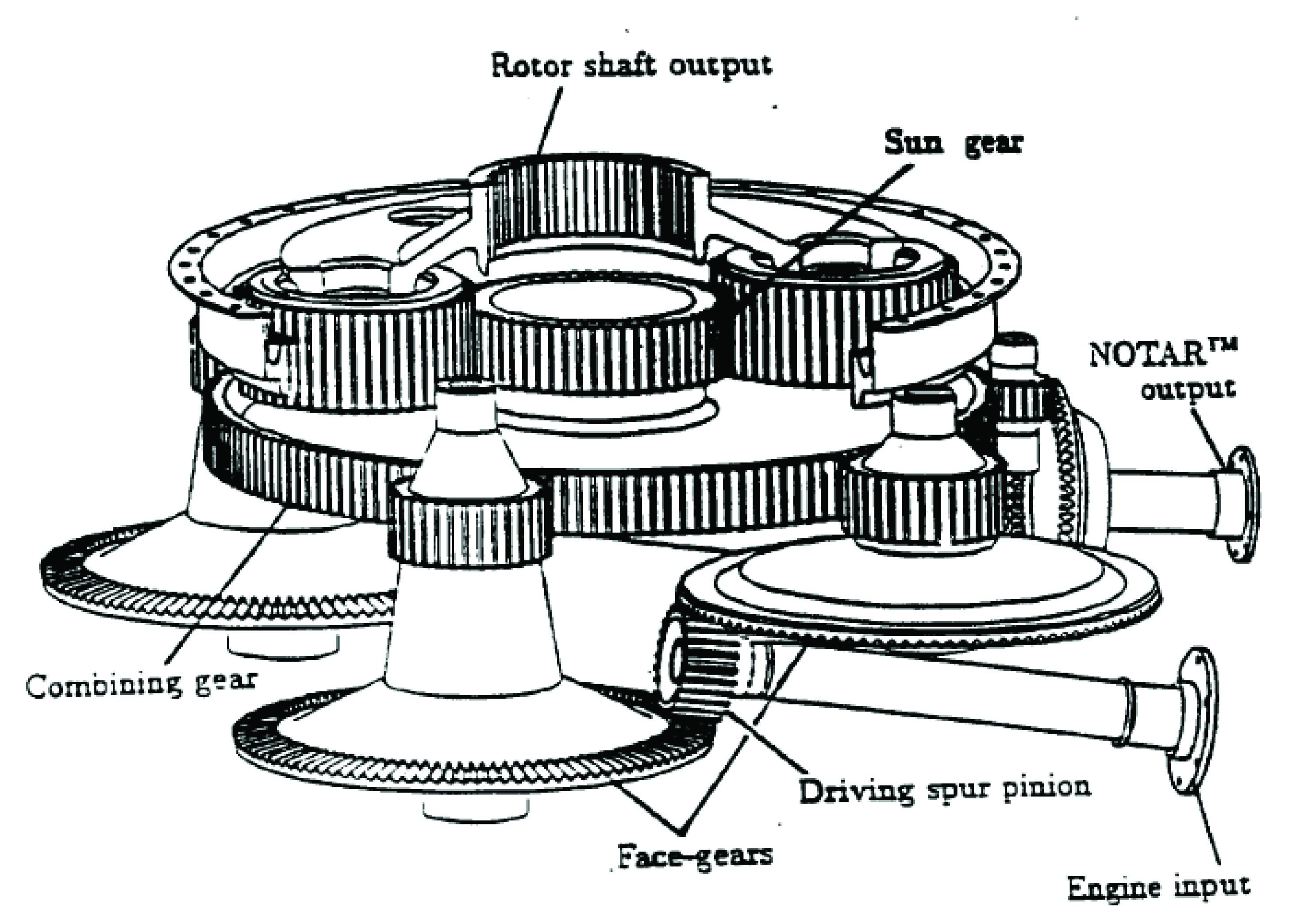 Rotor shaft output

Sun gear

NOTAR™ output

Combining gear

Driving spur pinion

Face-gears

Engine input